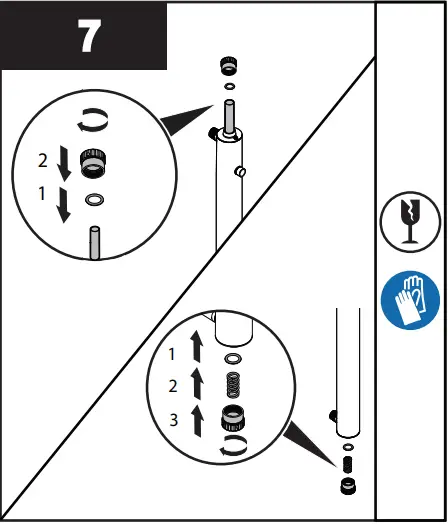 7

2
1

1
2
3