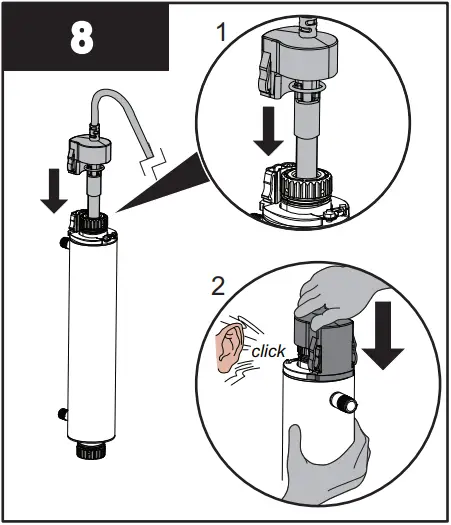 8

1

2

click