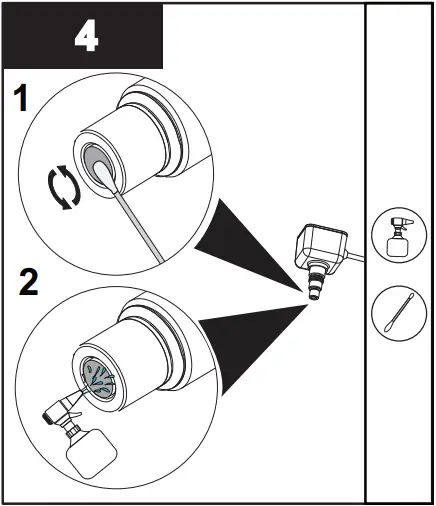 4

1

2