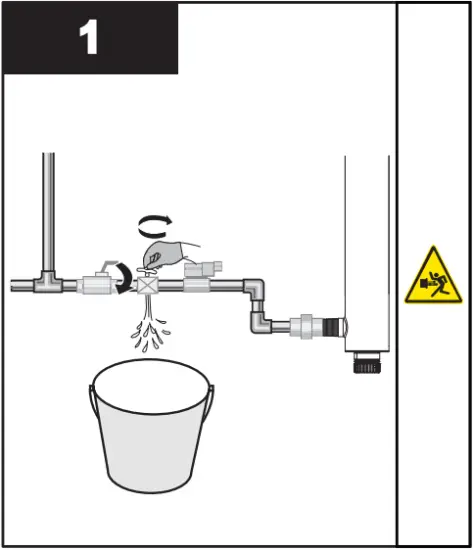 1