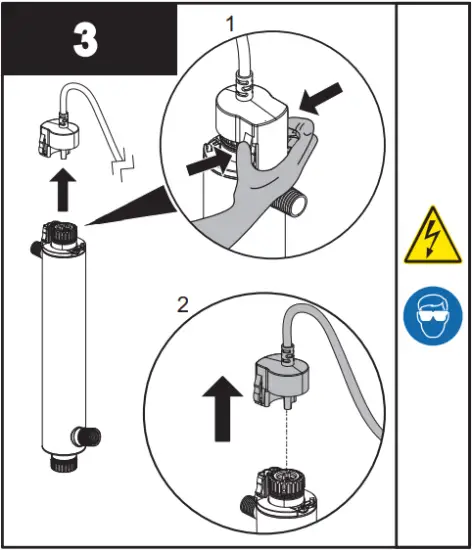 3

1

2