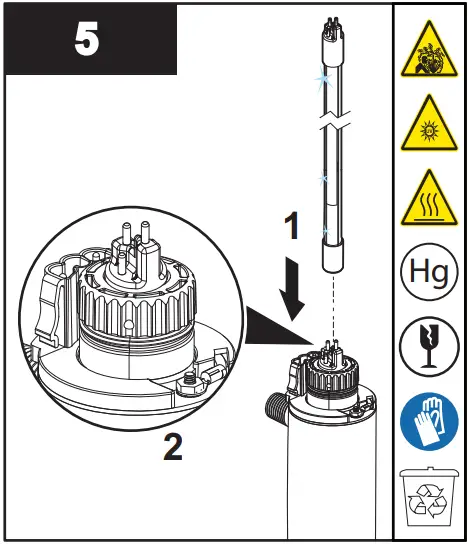 5

1

2

Hg