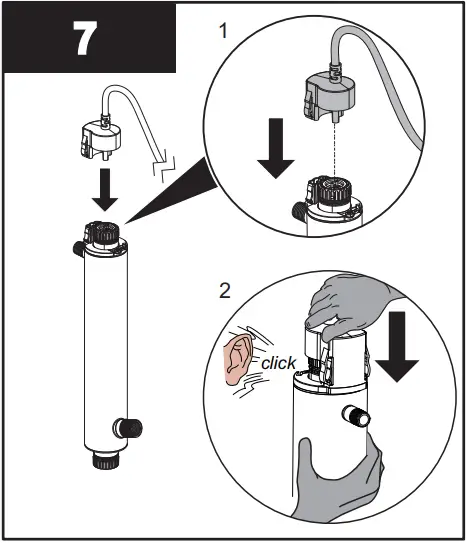 7

1

2

click