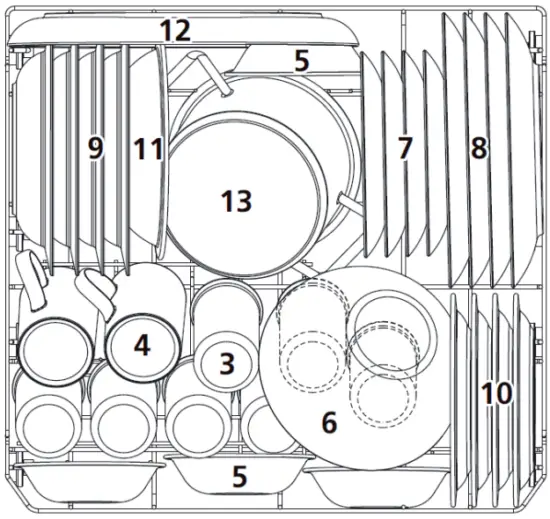 12
5
9
11
7
8
13
4
3
6
10
5