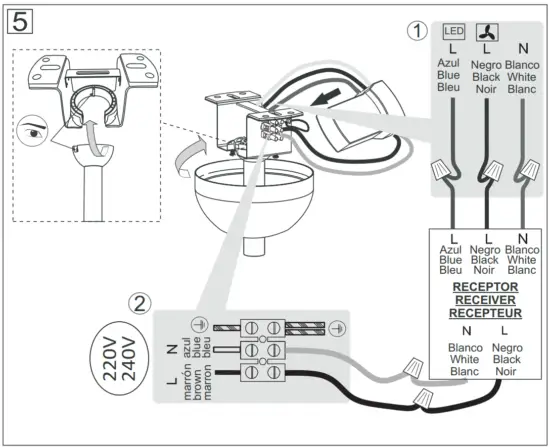 5

1

LED L Azul Blue Bleu

L Negro Black Noir

N Blanco White Blanc

L Azul Blue Bleu

L Negro Black Noir

N Blanco White Blanc

RECEPTOR
RECEIVER
RECEPTEUR

N Blanco White Blanc

L Negro Black Noir

2

220V
240V

N azul blue bleu

L marrón brown marron