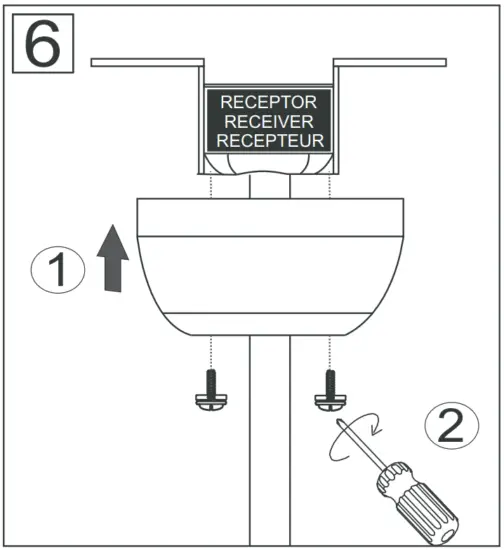 6

RECEPTOR
RECEIVER
RECEPTEUR

1

2