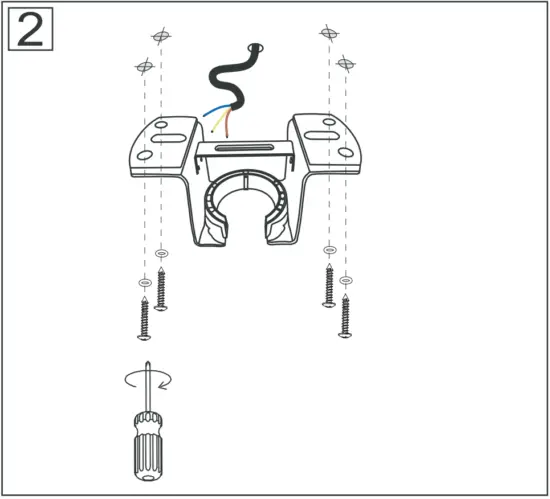 2