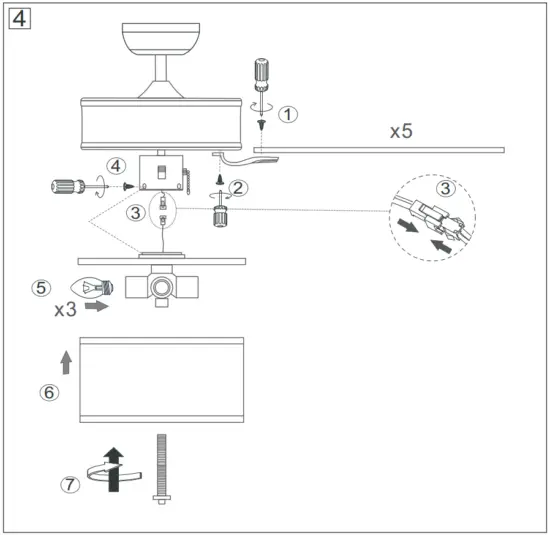 4

1

x5

4

2

3

3

5

x3

6

7