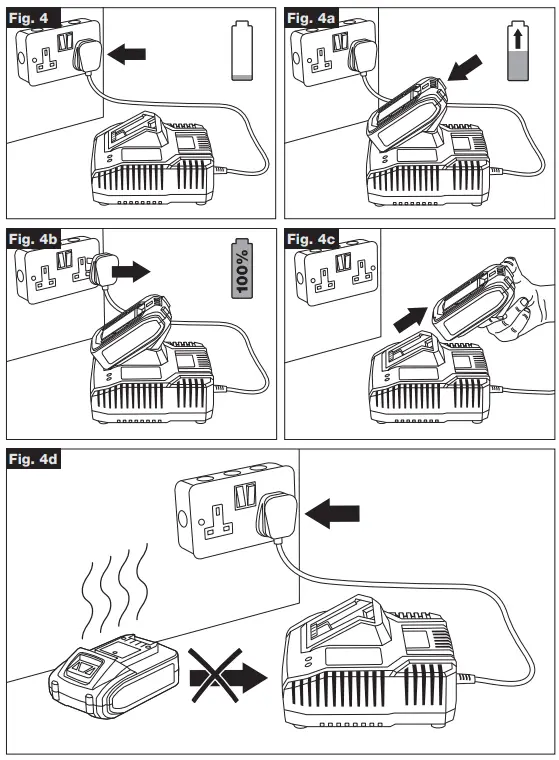 Fig. 4

Fig. 4a

Fig. 4b

100%

Fig. 4c

Fig. 4d