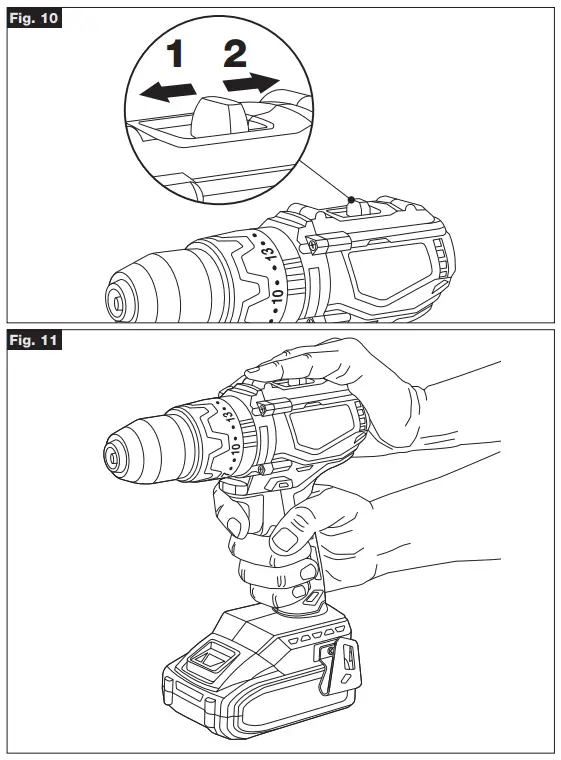 Fig. 10

1 2

13

10

Fig. 11

13

10