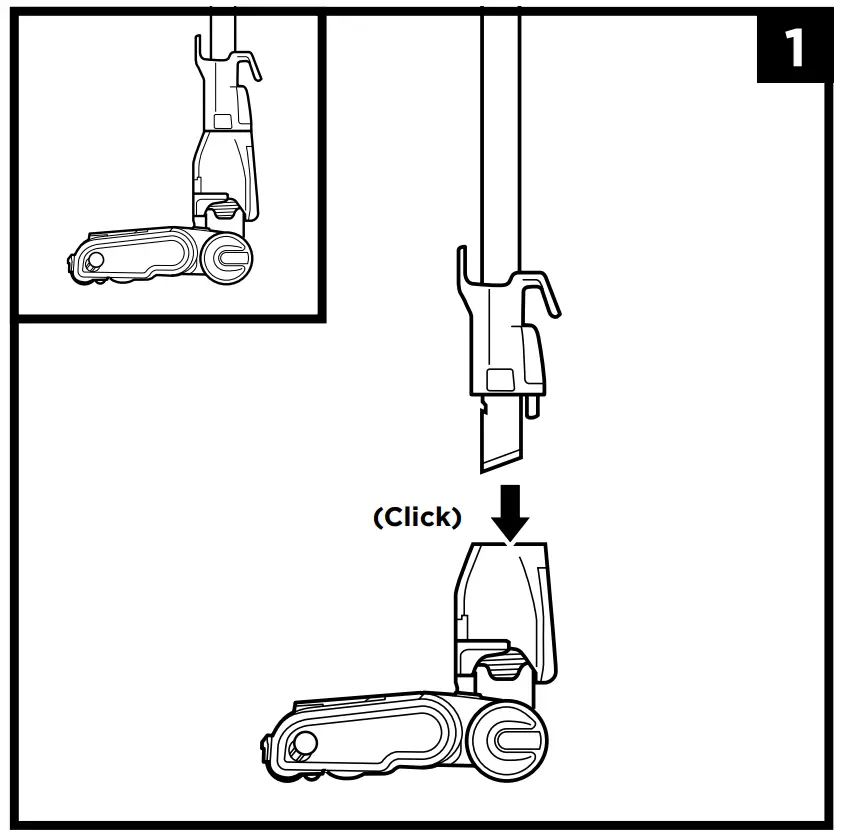 1

(Click)