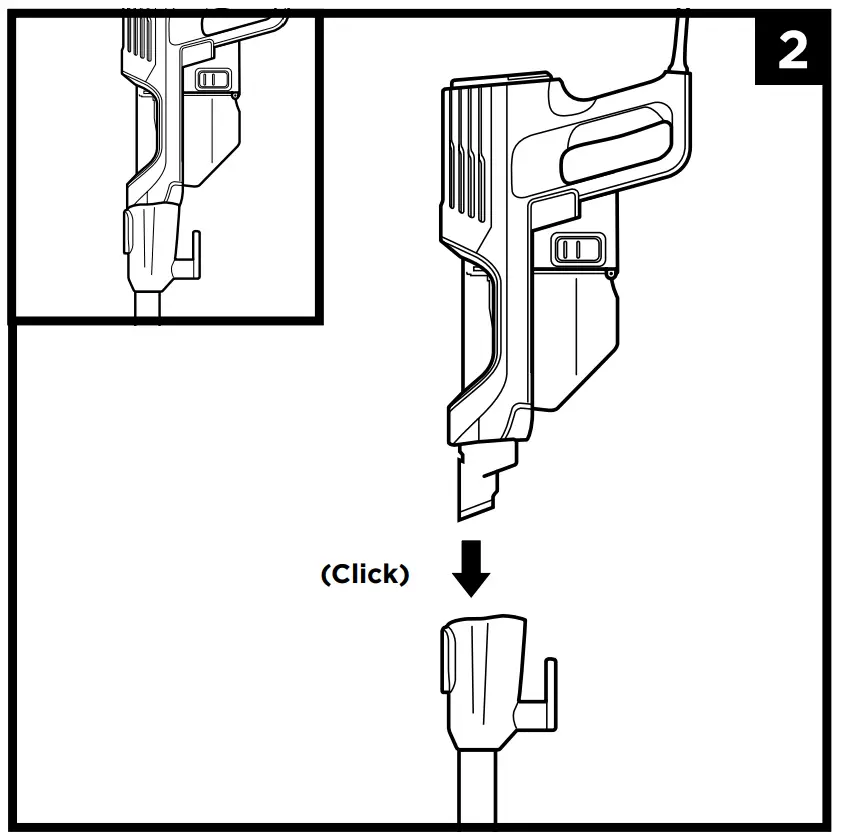 2

(Click)