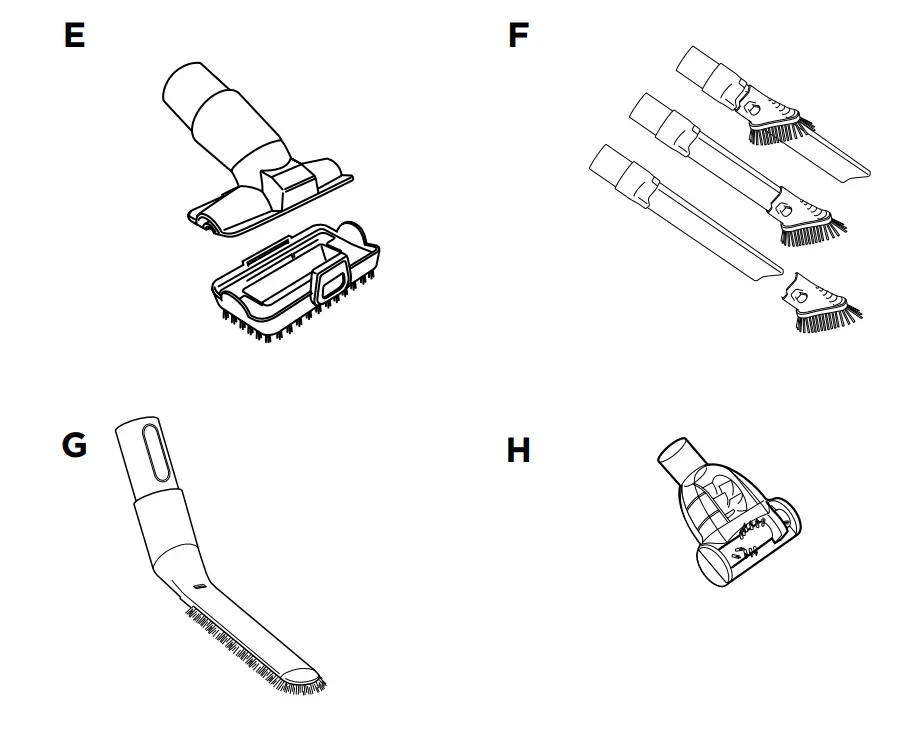 E

F

G

H