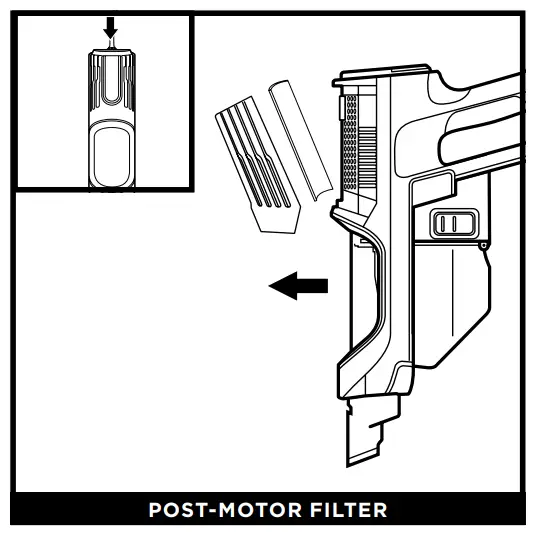 POST-MOTOR FILTER