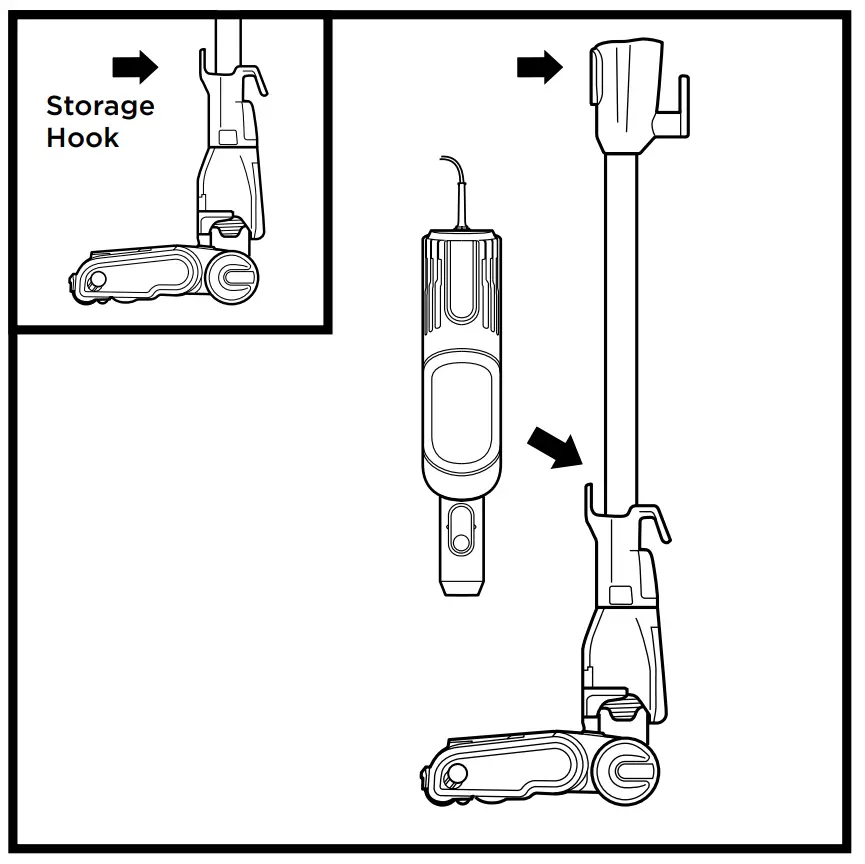 Storage Hook