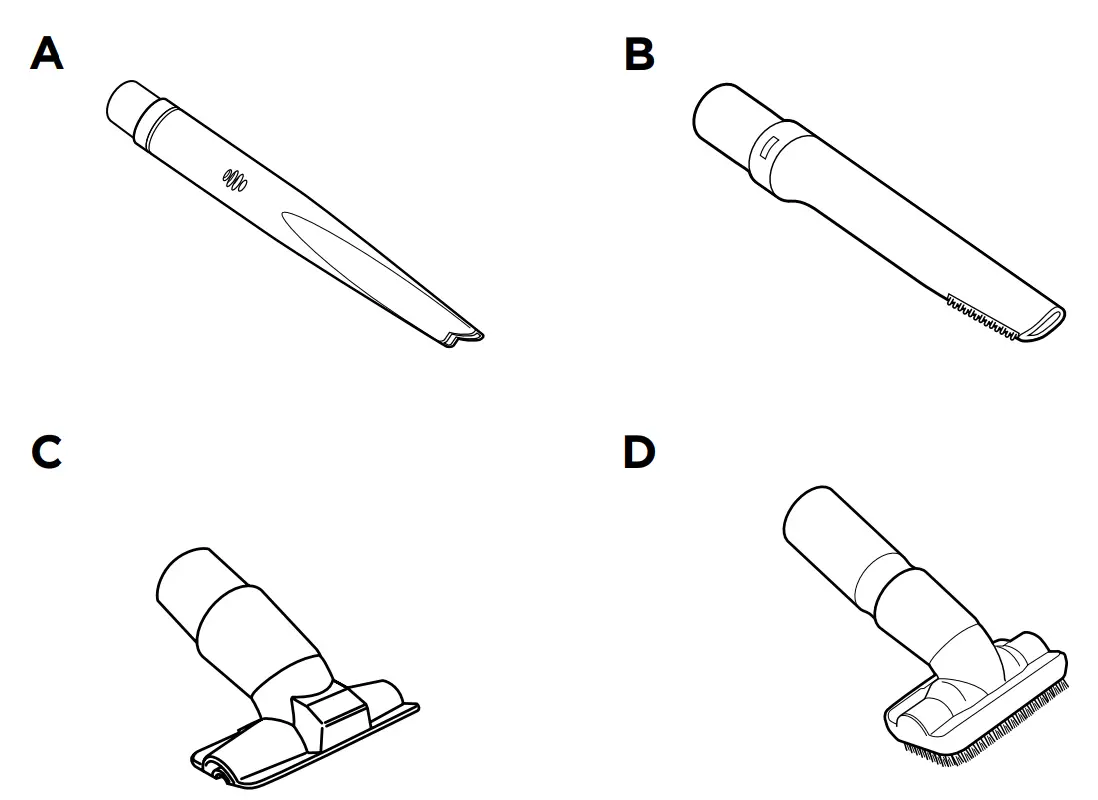 A

B

C

D