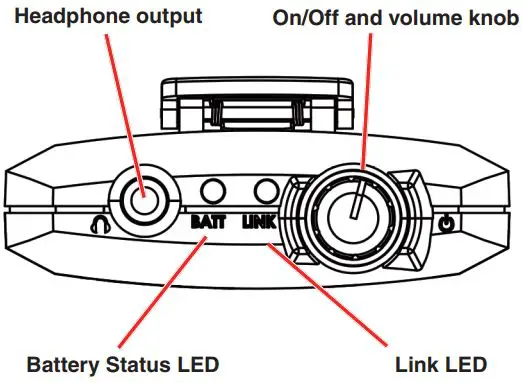 Headphone output

On/Off and volume knob

BATT

LINK

Battery Status LED

Link LED