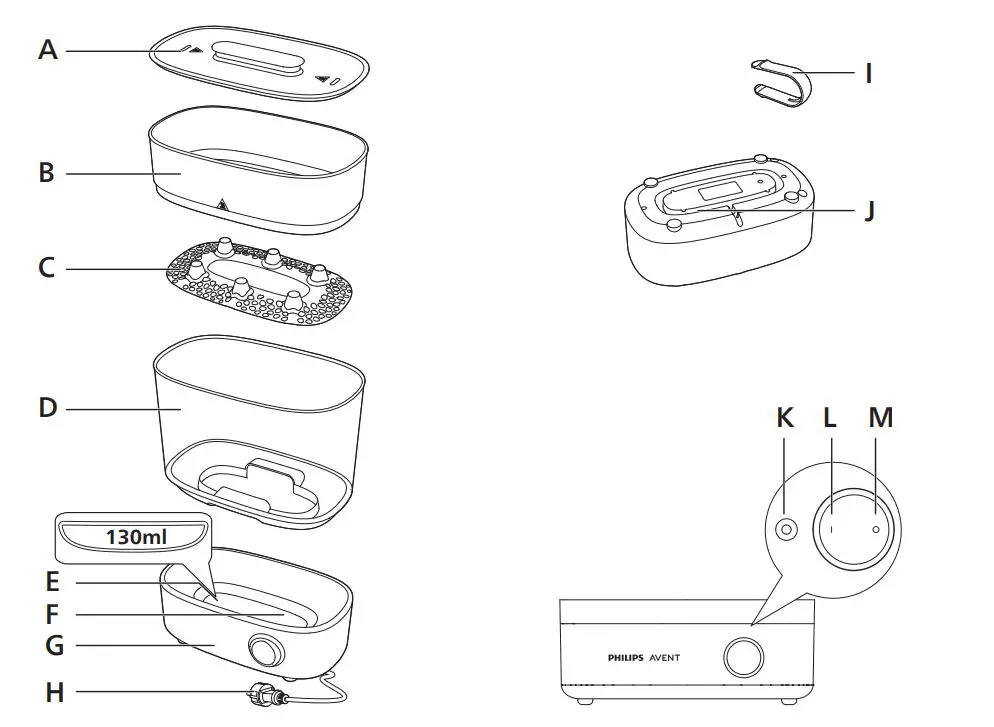 A
B
C
D
130ml
E
F
G
H
I
J
K L M
PHILIPS AVENT