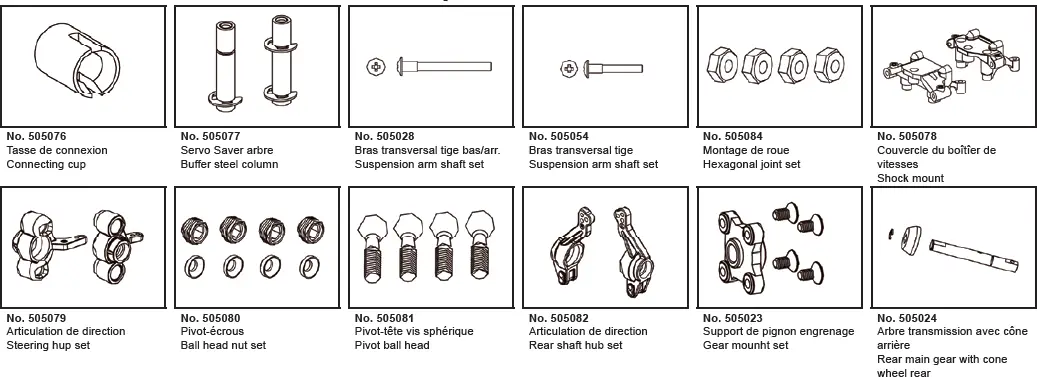 No. 505076
Tasse de connexion
Connecting cup

No. 505077
Servo Saver arbre
Buffer steel column

No. 505028
Bras transversal tige bas/arr.
Suspension arm shaft set

No. 505054
Bras transversal tige
Suspension arm shaft set

No. 505084
Montage de roue
Hexagonal joint set

No. 505078
Couvercle du boîtier de vitesses
Shock mount

No. 505079
Articulation de direction
Steering hup set

No. 505080
Pivot-écrous
Ball head nut set

No. 505081
Pivot-tête vis sphérique
Pivot ball head

No. 505082
Articulation de direction
Rear shaft hub set

No. 505023
Support de pignon engrenage
Gear mounht set

No. 505024
Arbre transmission avec cône arrière
Rear main gear with cone wheel rear