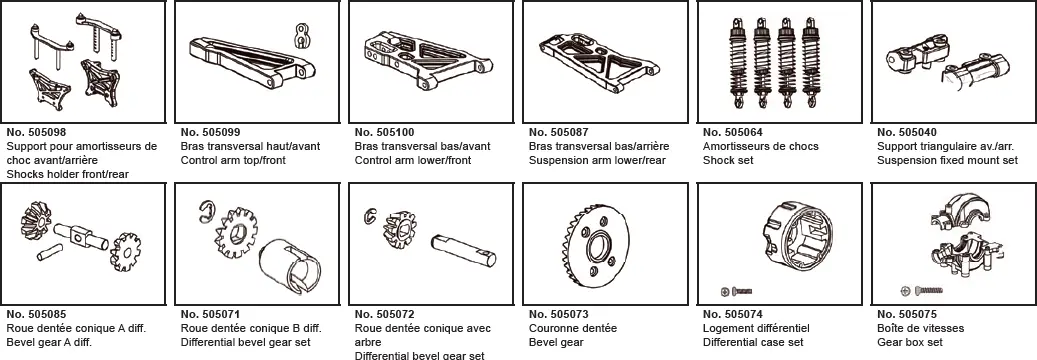 No. 505098
Support pour amortisseurs de choc avant/arrière
Shocks holder front/rear

No. 505099
Bras transversal haut/avant
Control arm top/front

No. 505100
Bras transversal bas/avant
Control arm lower/front

No. 505087
Bras transversal bas/arrière
Suspension arm lower/rear

No. 505064
Amortisseurs de chocs
Shock set

No. 505040
Support triangulaire av./arr.
Suspension fixed mount set

No. 505085
Roue dentée conique A diff.
Bevel gear A diff.

No. 505071
Roue dentée conique B diff.
Differential bevel gear set

No. 505072
Roue dentée conique avec arbre
Differential bevel gear set

No. 505073
Couronne dentée
Bevel gear

No. 505074
Logement différentiel
Differential case set

No. 505075
Boîte de vitesses
Gear box set