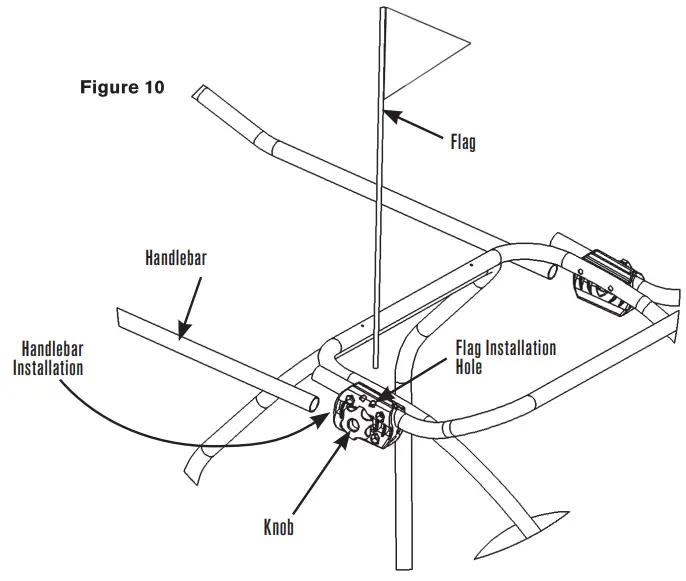 Figure 10

Flag

Handlebar

Handlebar Installation

Flag Installation Hole

Knob