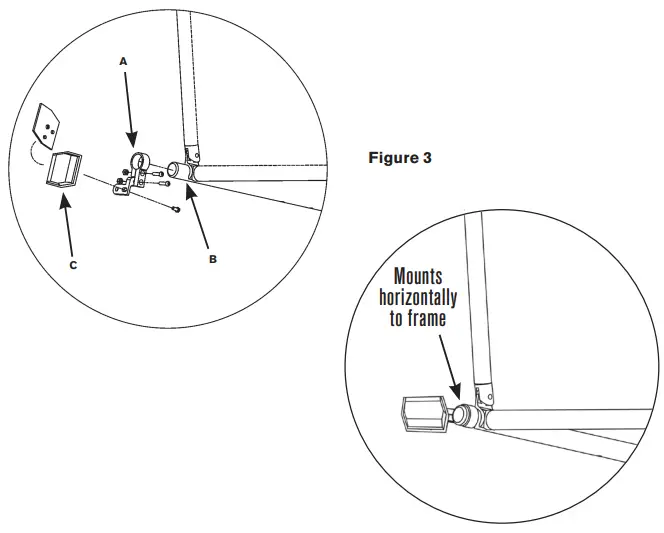 A

C

B

Figure 3

Mounts horizontally to frame