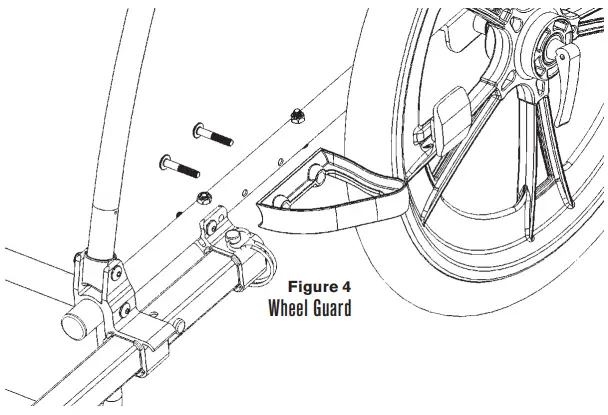 Figure 4
Wheel Guard