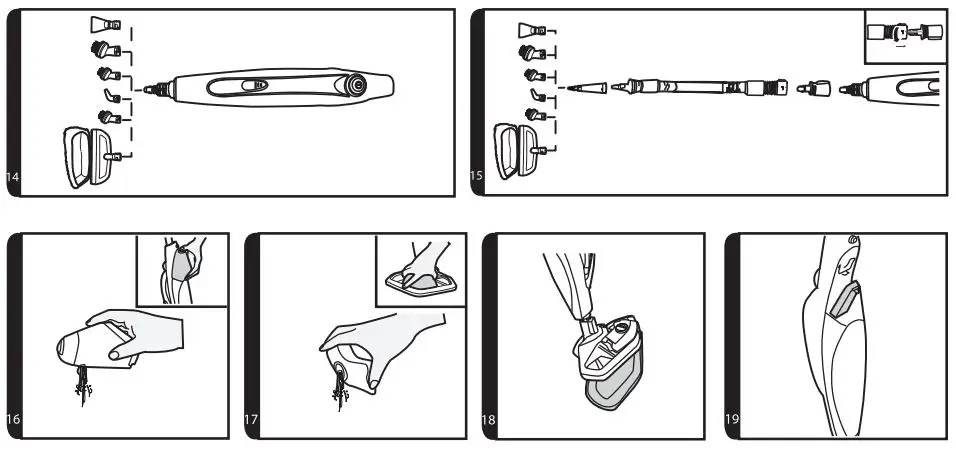 14

15

16

17

18

19