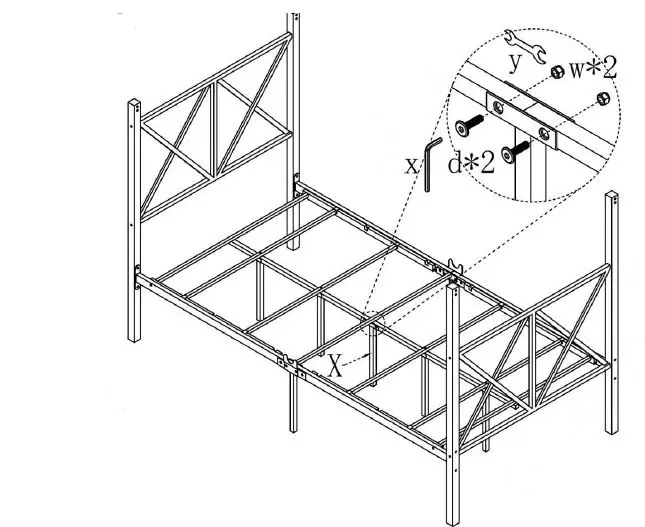 y
w*2
x
d*2
X