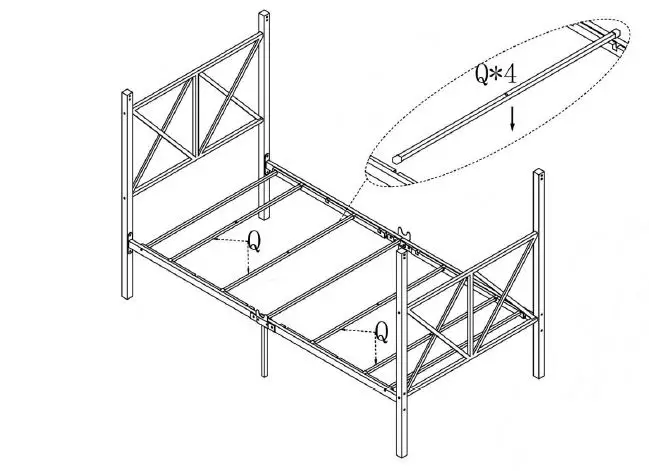 Q*4

Q

Q