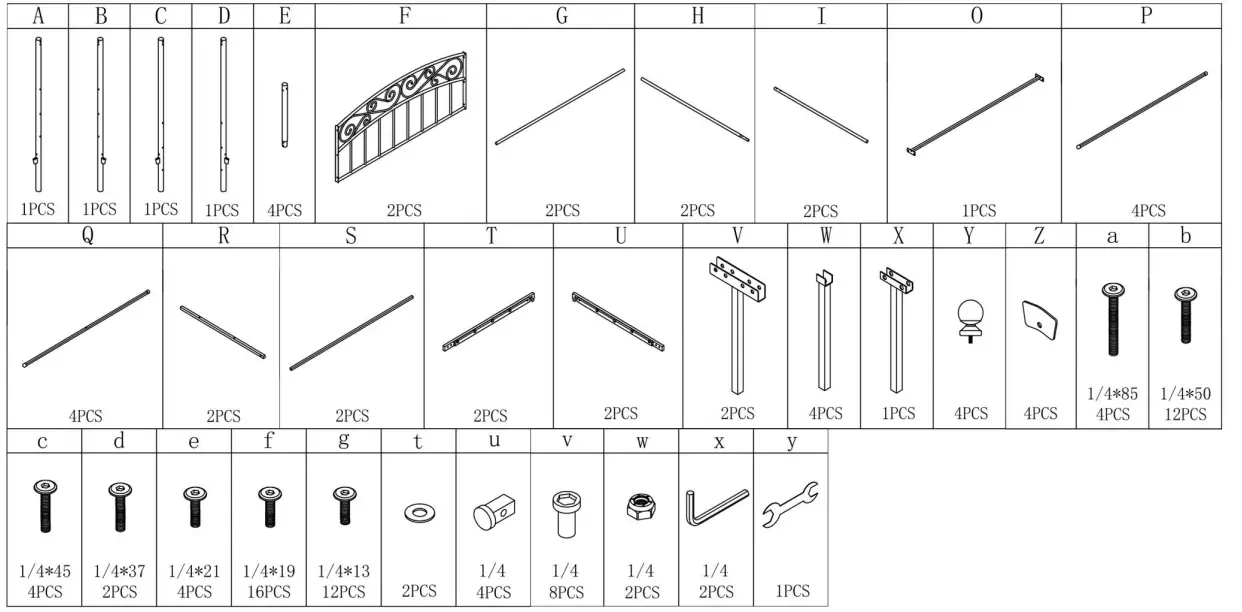 | A | B | C | D | E | F | G | H | I | O | P |
|---|---|---|---|---|---|---|---|---|---|---|
| 1PCS | 1PCS | 1PCS | 1PCS | 4PCS | 2PCS | 2PCS | 2PCS | 2PCS | 1PCS | 4PCS |

| Q | R | S | T | U | V | W | X | Y | Z | a | b |
|---|---|---|---|---|---|---|---|---|---|---|---|
| 4PCS | 2PCS | 2PCS | 2PCS | 2PCS | 2PCS | 4PCS | 1PCS | 4PCS | 4PCS | 1/4*85 4PCS | 1/4*50 12PCS |

| c | d | e | f | g | t | u | v | w | x | y |
|---|---|---|---|---|---|---|---|---|---|---|
| 1/4*45 4PCS | 1/4*37 2PCS | 1/4*21 4PCS | 1/4*19 16PCS | 1/4*13 12PCS | 2PCS | 1/4 4PCS | 1/4 8PCS | 1/4 2PCS | 1/4 2PCS | 1PCS |