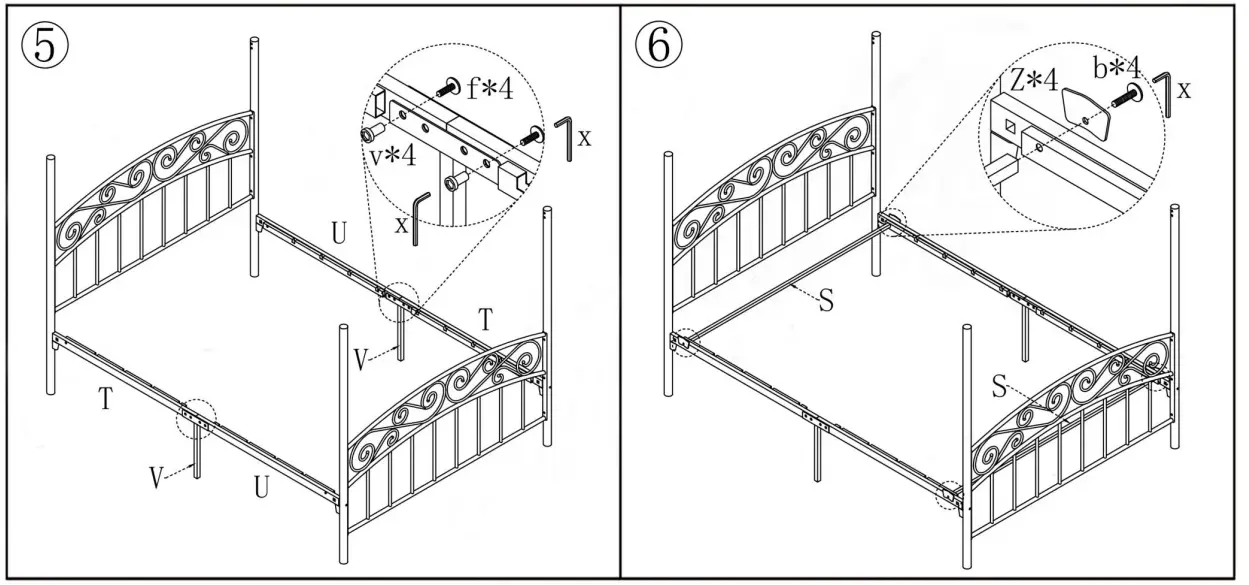 ⑤

f*4

v*4

x

x

U

T

V

T

V

U

⑥

Z*4

b*4

x

S

S