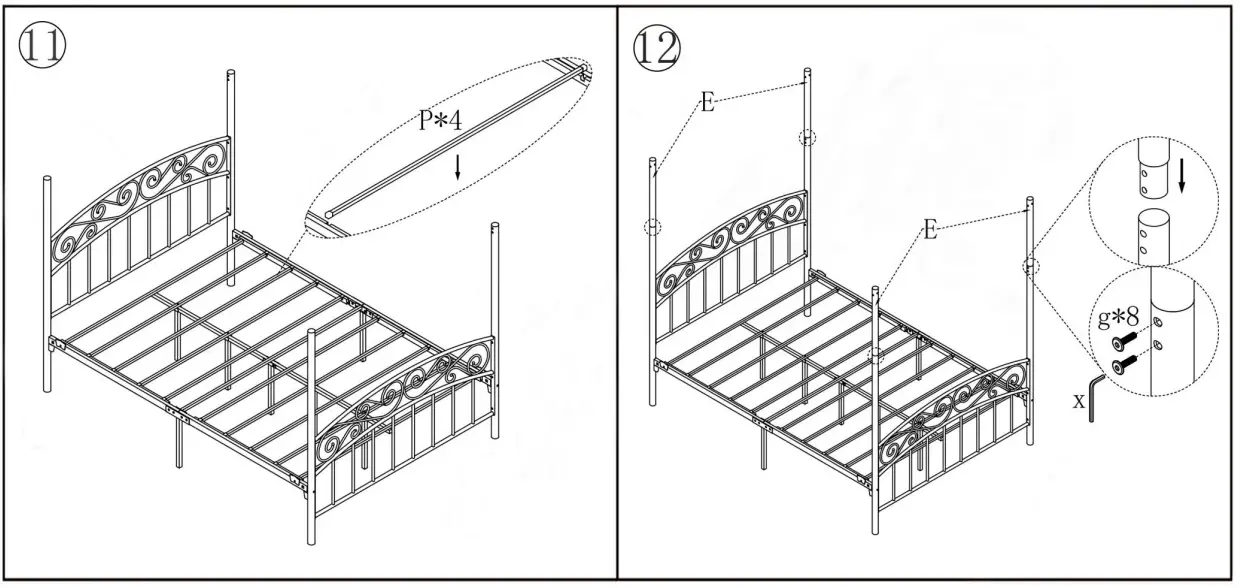 ⑪

P*4

⑫

E

E

g*8

x