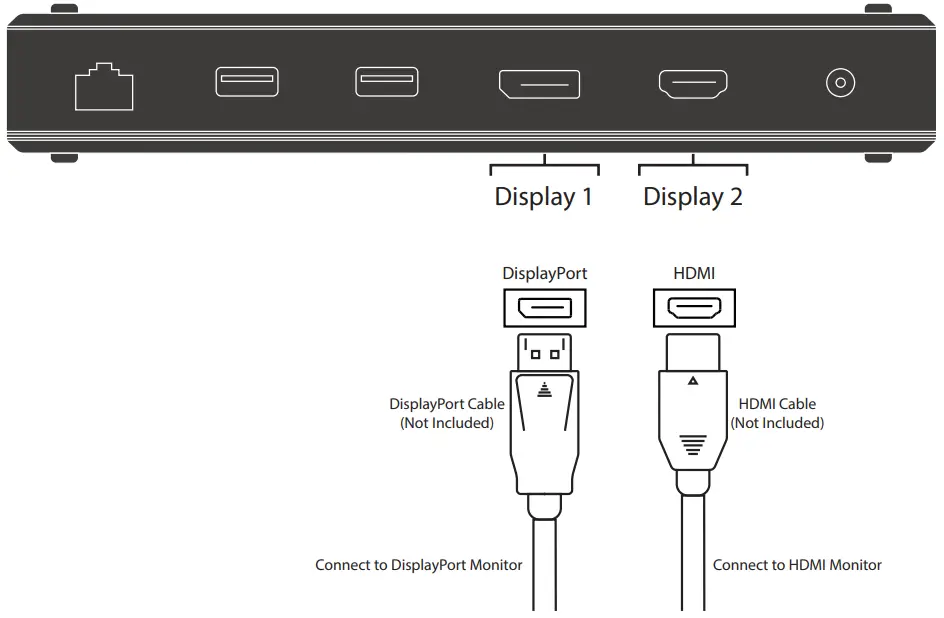 Display 1
Display 2

DisplayPort
HDMI

DisplayPort Cable
(Not Included)

HDMI Cable
(Not Included)

Connect to DisplayPort Monitor
Connect to HDMI Monitor