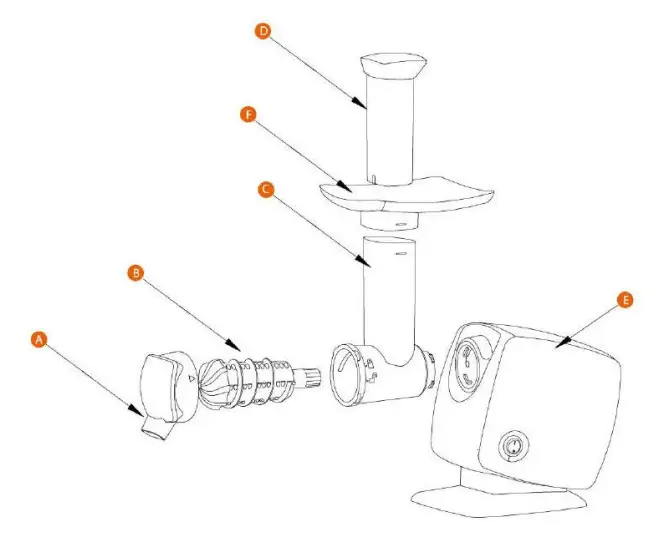 D

F

C

B

A

E