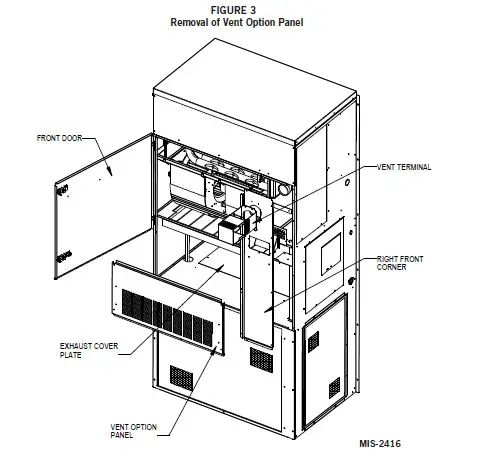 FIGURE 3
Removal of Vent Option Panel

FRONT DOOR

VENT TERMINAL

RIGHT FRONT CORNER

EXHAUST COVER PLATE

VENT OPTION PANEL

MIS-2416