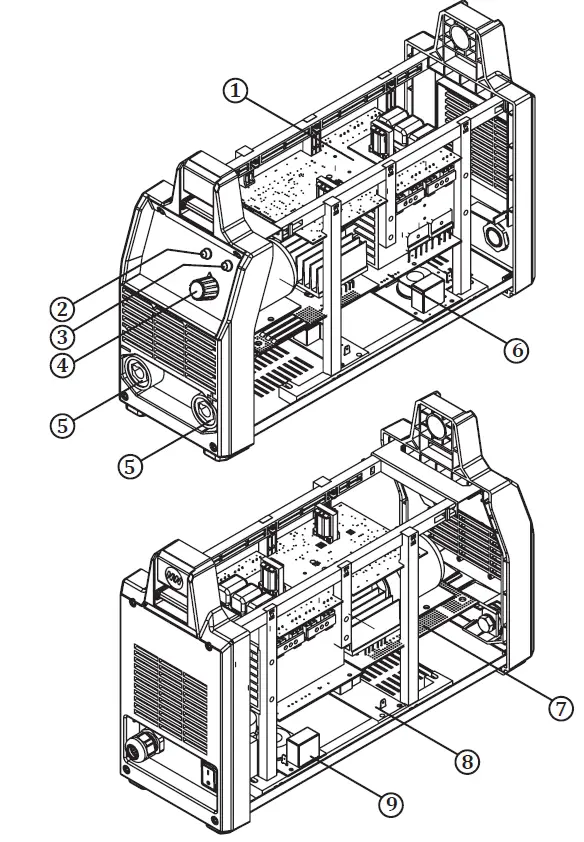 1
2
3
4
5
5
6
7
8
9