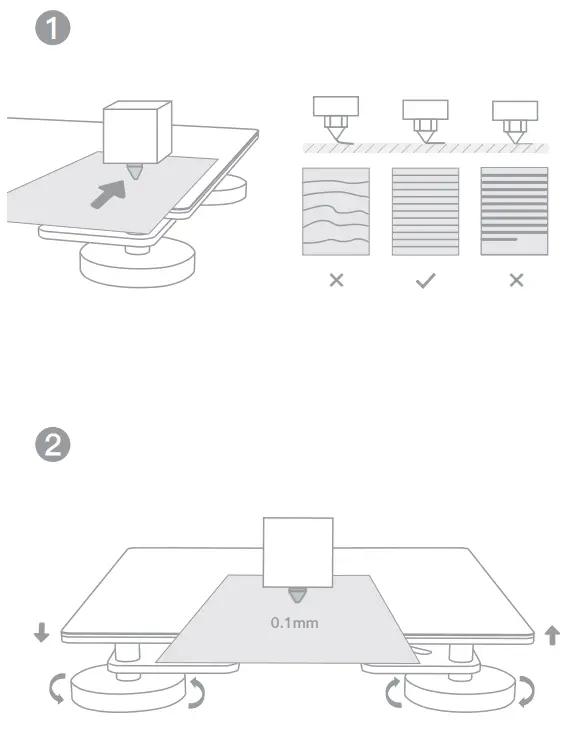 1

×
✓
×

2

0.1mm