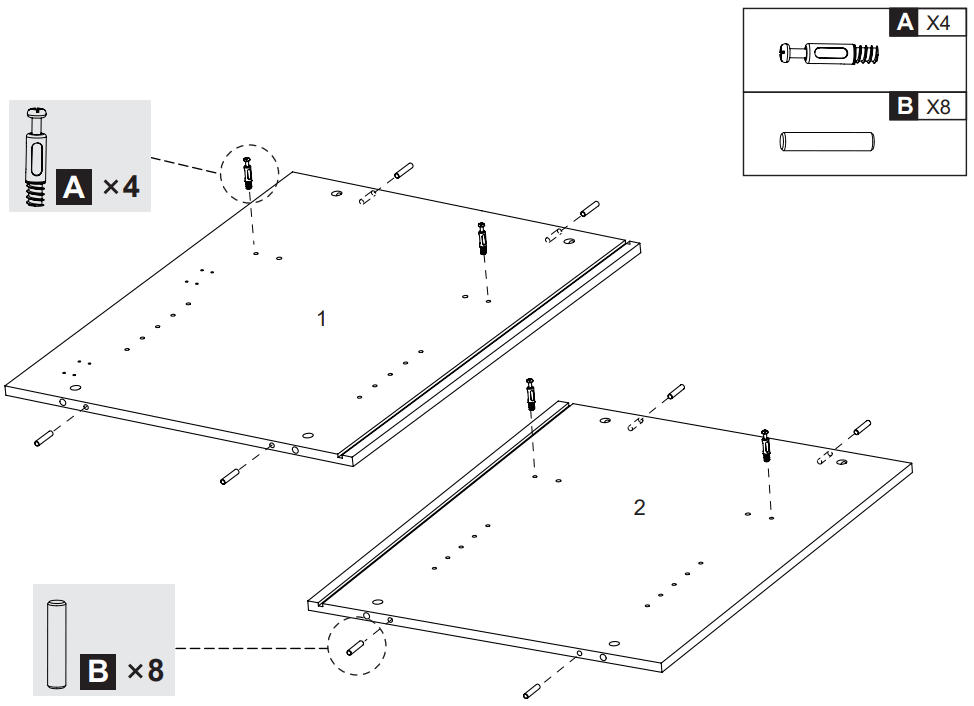 A X4

B X8

A ×4

1

2

B ×8