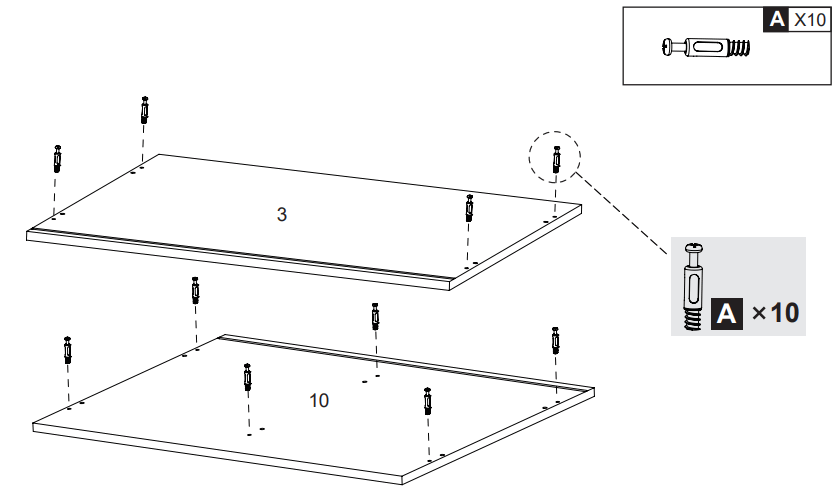 A X10

3

A ×10

10