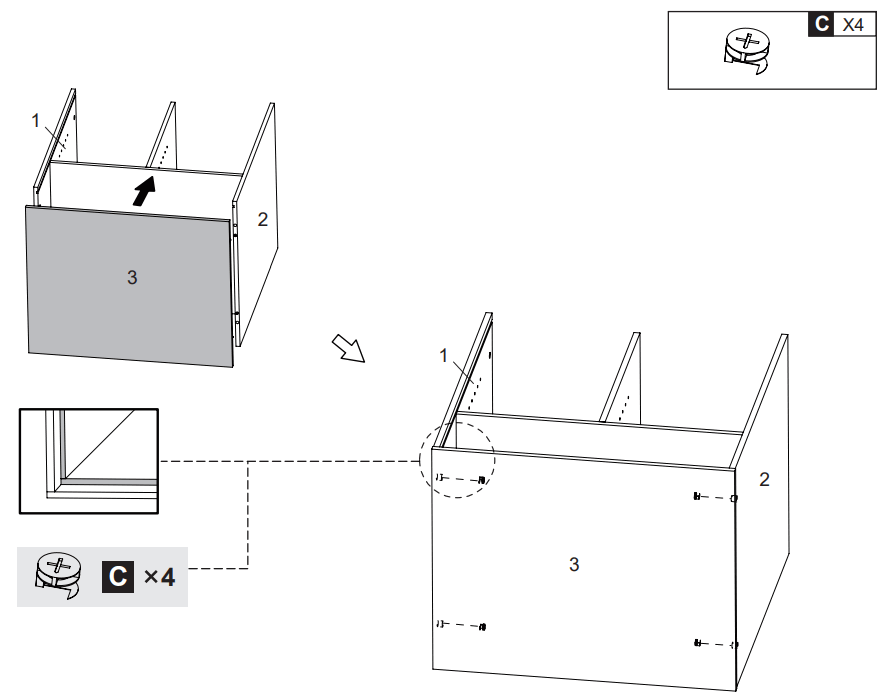 C X4

1

2

3

1

2

3

C ×4