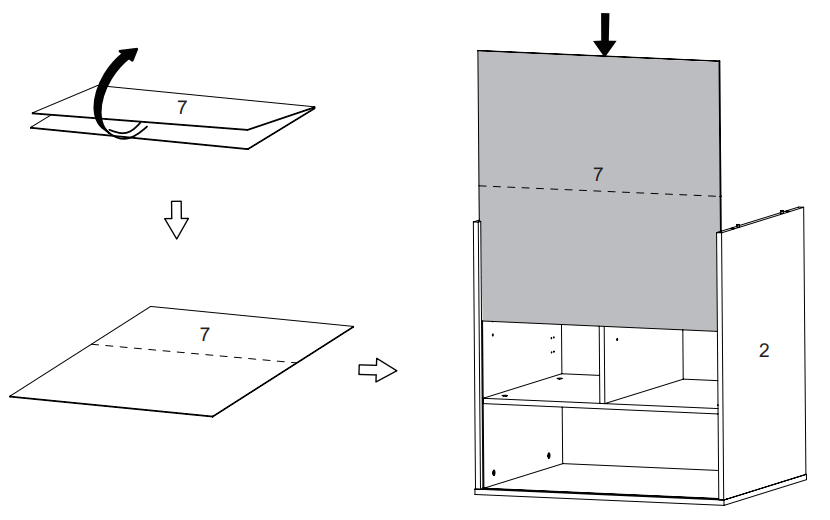 7

7

7

2