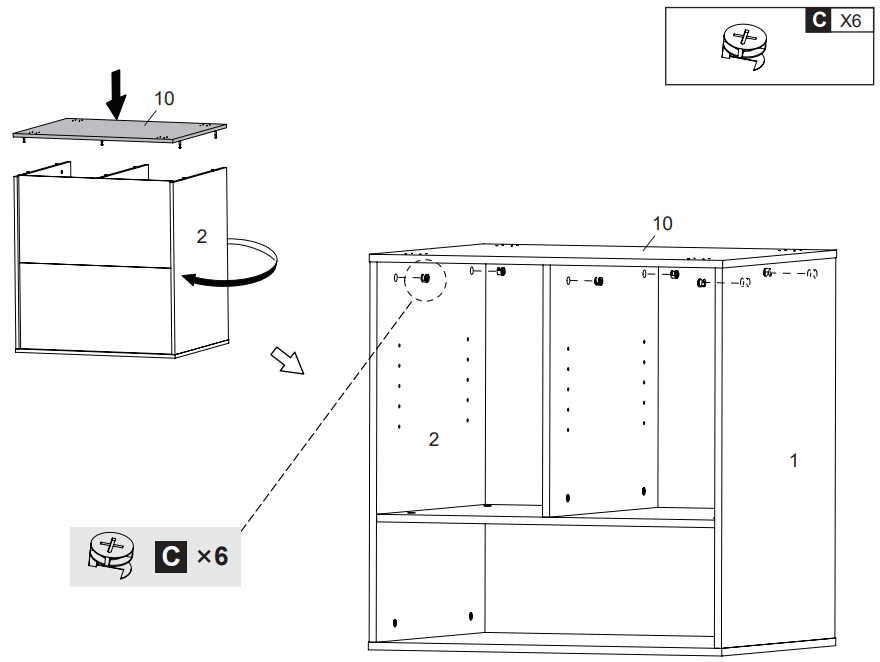 C X6

10

2

10

2

1

C ×6