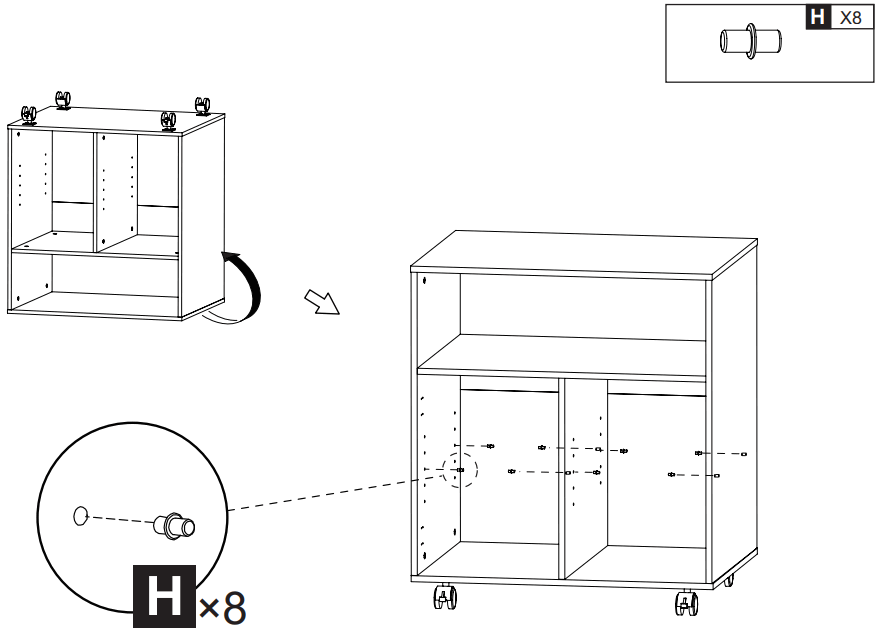 H X8

H ×8