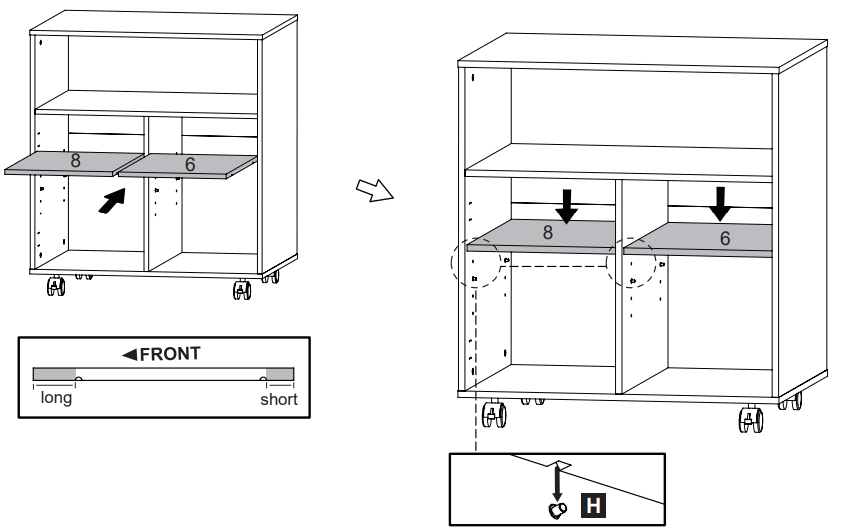 8
6

◀FRONT
long
short

8
6

H