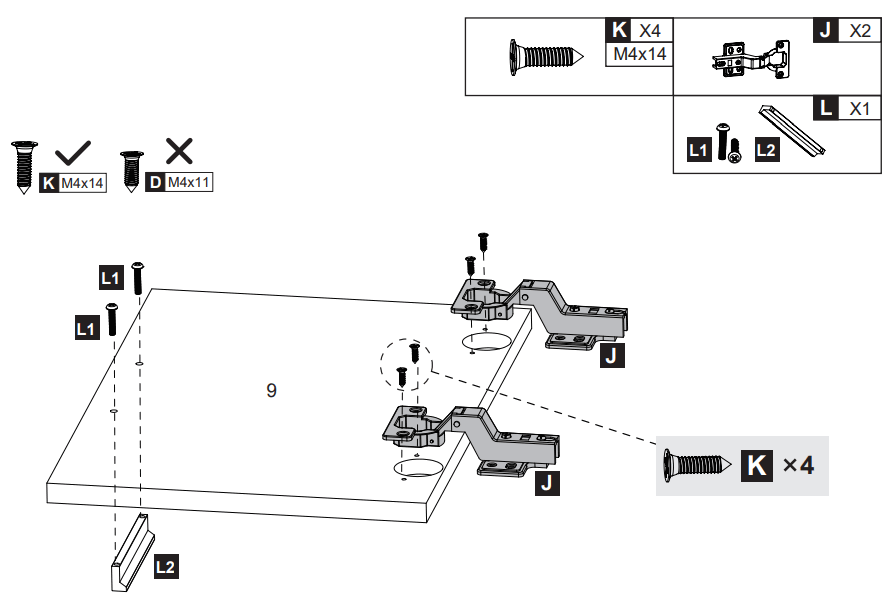 K X4
M4x14

J X2

L X1
L1 L2

K M4x14 D M4x11

L1
L1

9

J

J

K ×4

L2