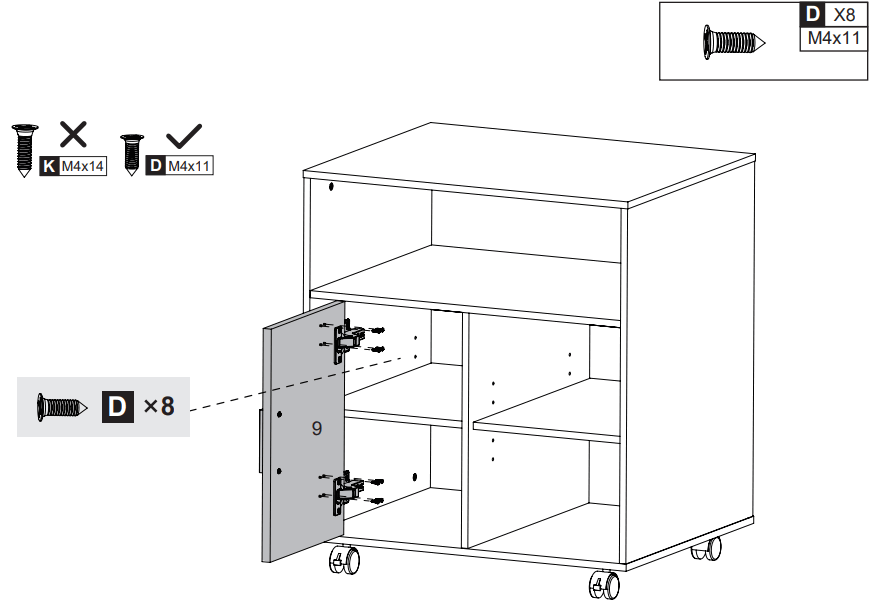 D X8
M4x11

K M4x14
D M4x11

D ×8

9