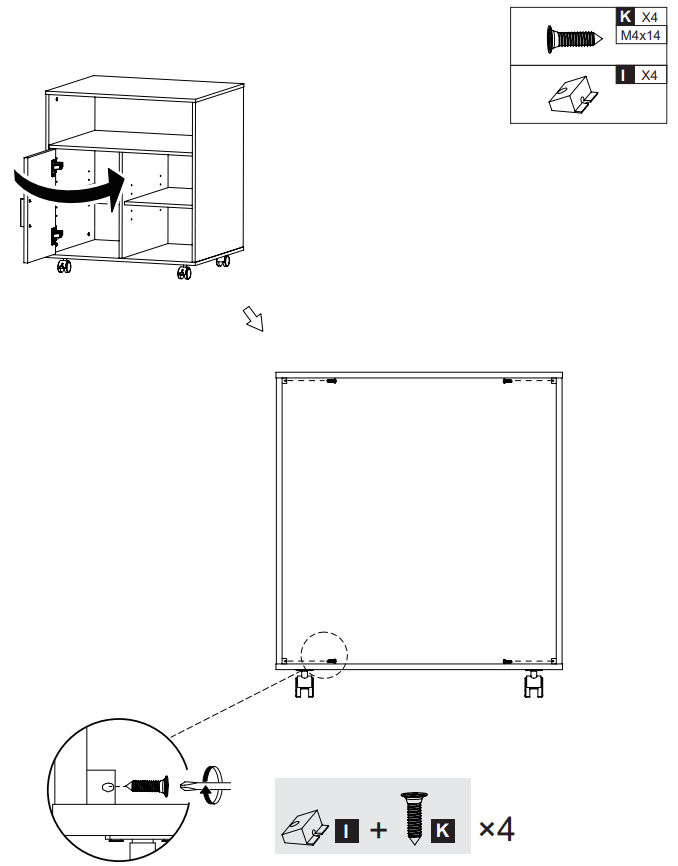 K X4
M4x14
I X4

I + K ×4