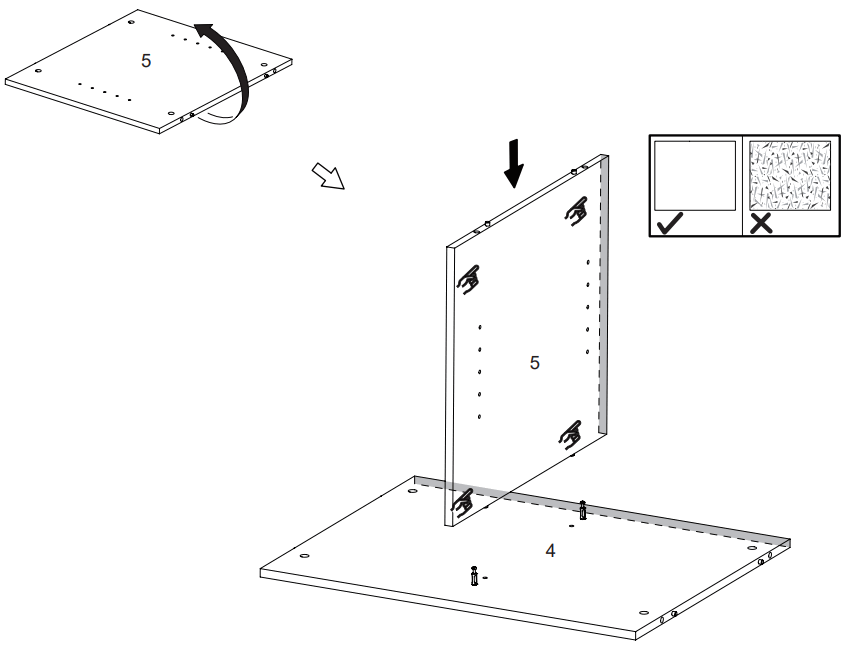 5

5

4