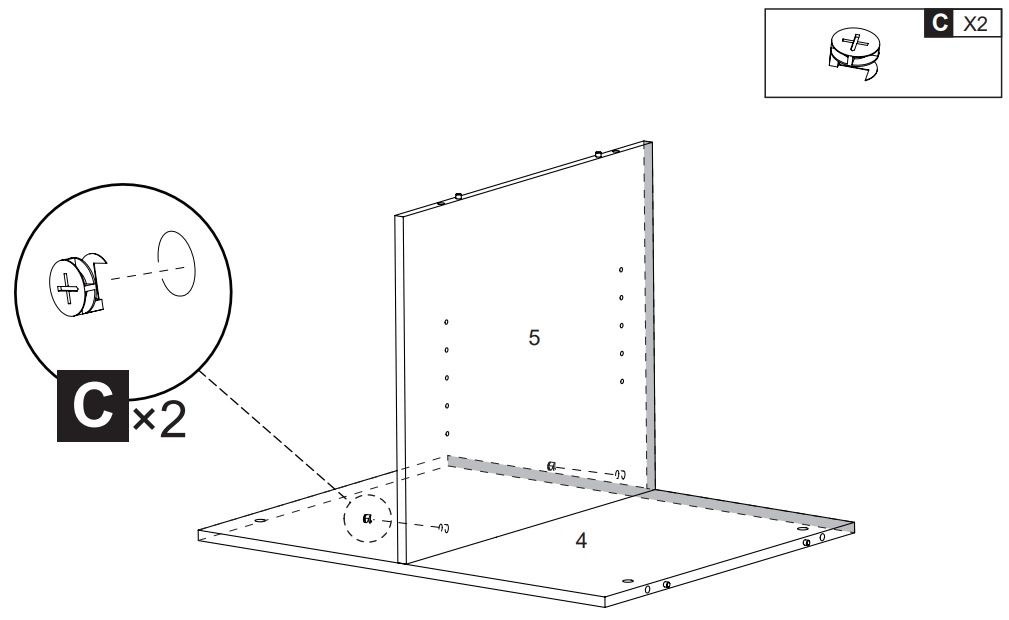 C X2

C ×2

5

4